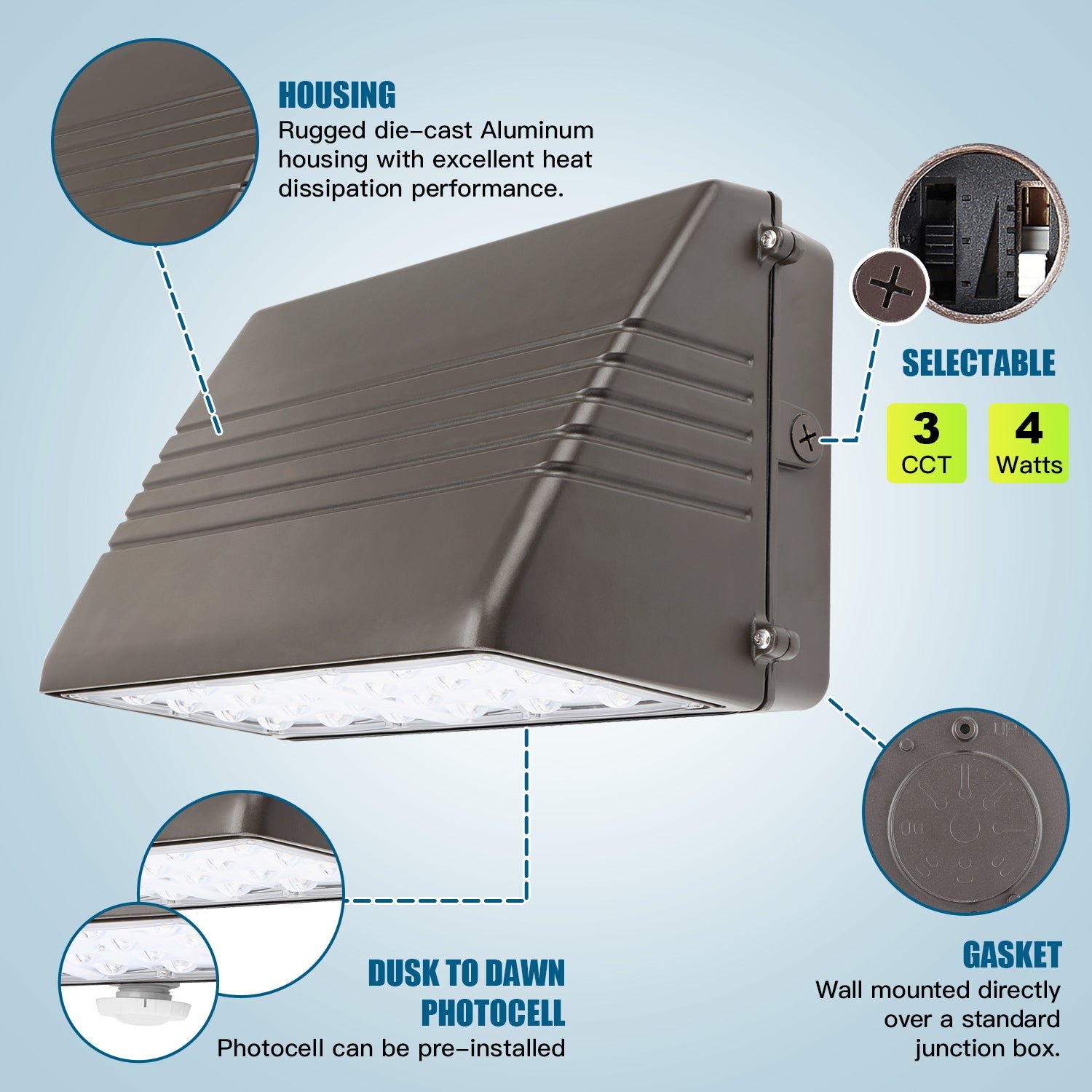 HOUSING
Rugged die-cast Aluminum housing with excellent heat dissipation performance.

SELECTABLE

3
CCT

4
Watts

DUSK TO DAWN PHOTOCELL
Photocell can be pre-installed

GASKET
Wall mounted directly over a standard junction box.